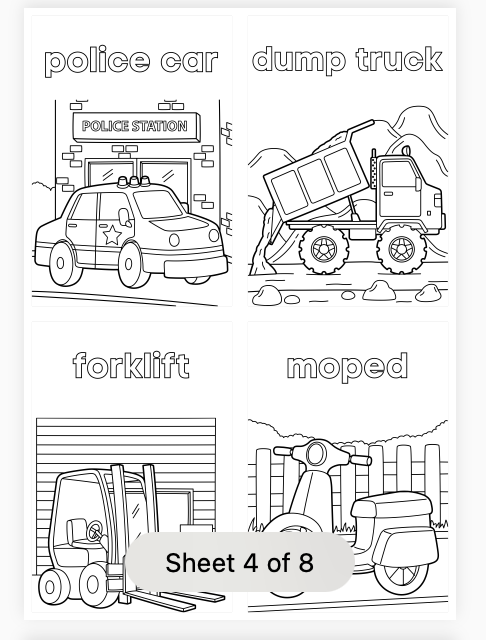 police car

POLICE STATION

dump truck

forklift

moped

Sheet 4 of 8