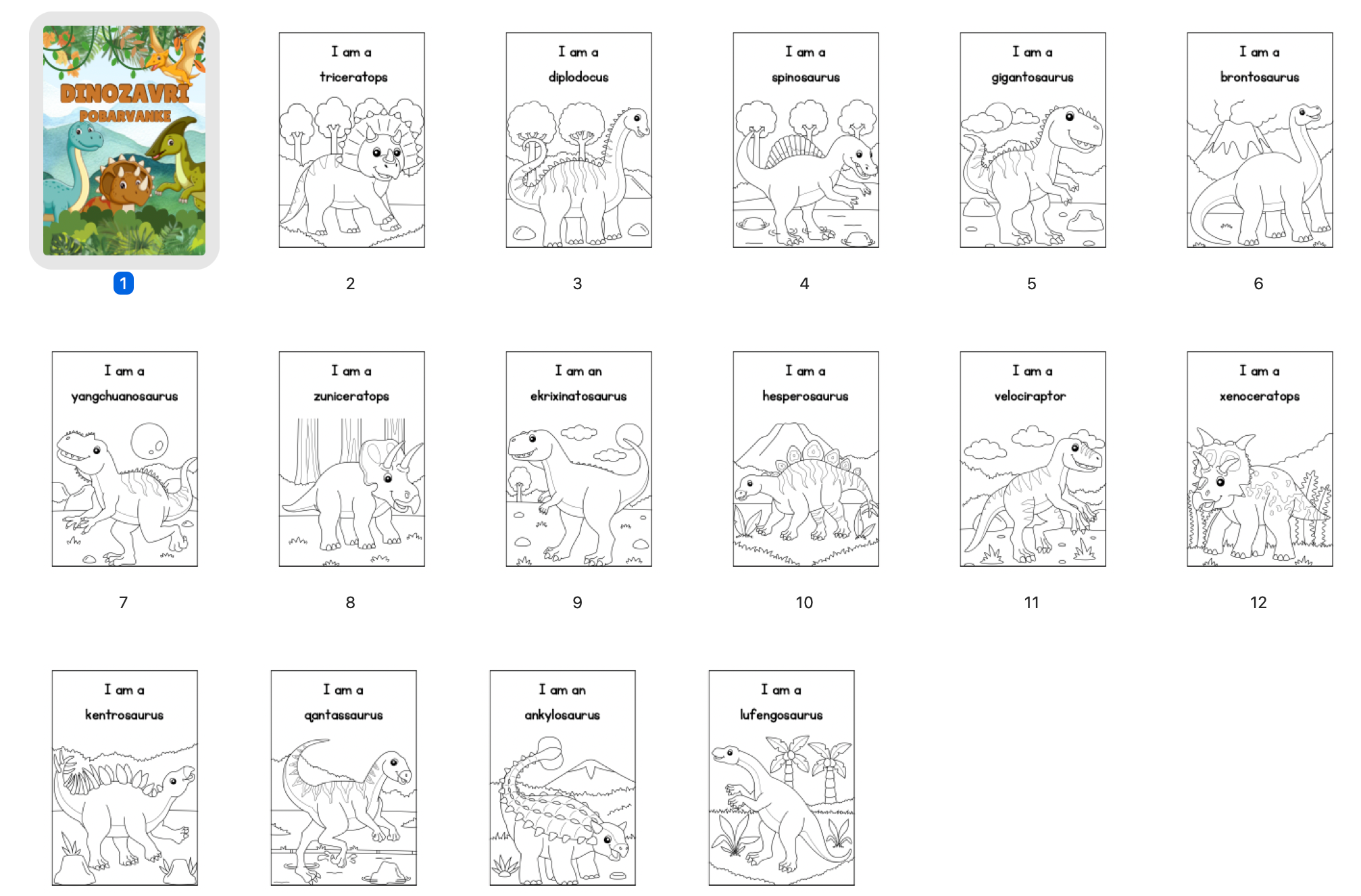 DINOZAVRI
POBARVANKE

1

I am a
triceratops

2

I am a
diplodocus

3

I am a
spinosaurus

4

I am a
gigantosaurus

5

I am a
brontosaurus

6

I am a
yangchuanosaurus

7

I am a
zuniceratops

8

I am an
ekrixinatosaurus

9

I am a
hesperosaurus

10

I am a
velociraptor

11

I am a
xenoceratops

12

I am a
kentrosaurus

I am a
qantassaurus

I am an
ankylosaurus

I am a
lufengosaurus